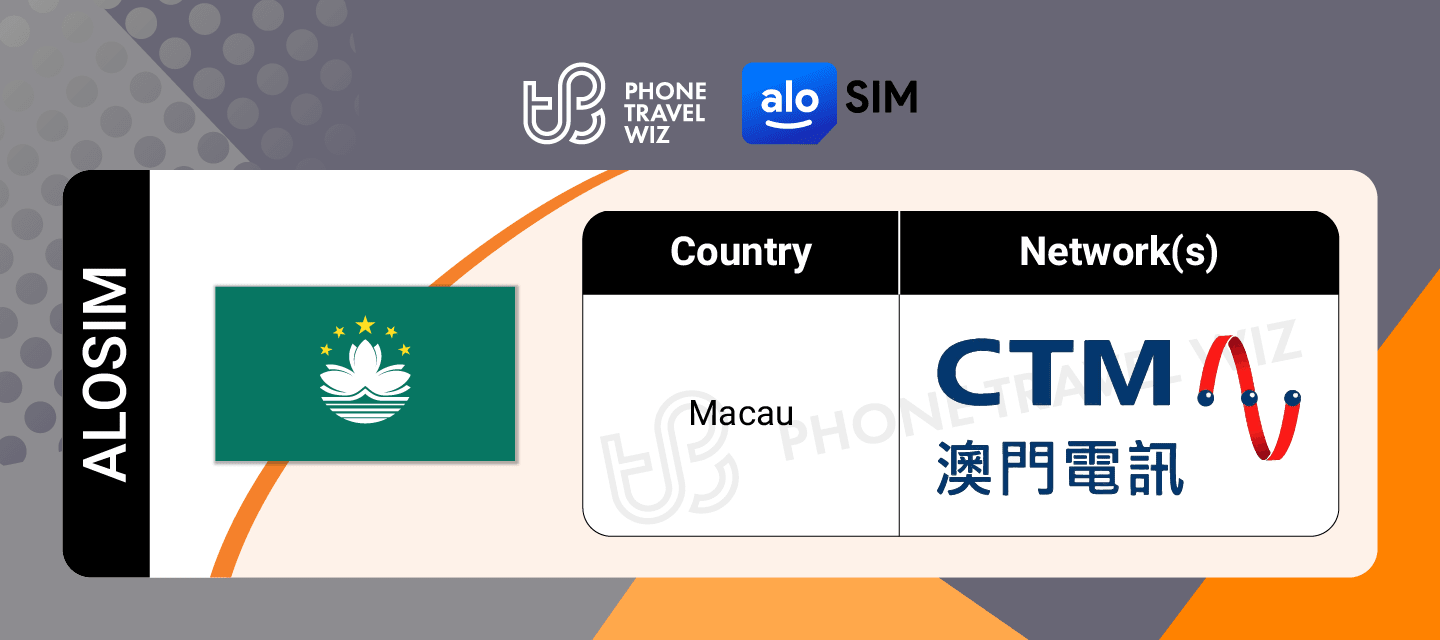 PHONE TRAVEL WIZ

alo SIM

ALOSIM

| Country | Network(s) |
|---|---|
| Macau | CTM 澳門電訊 |

PHONE TRAVEL WIZ