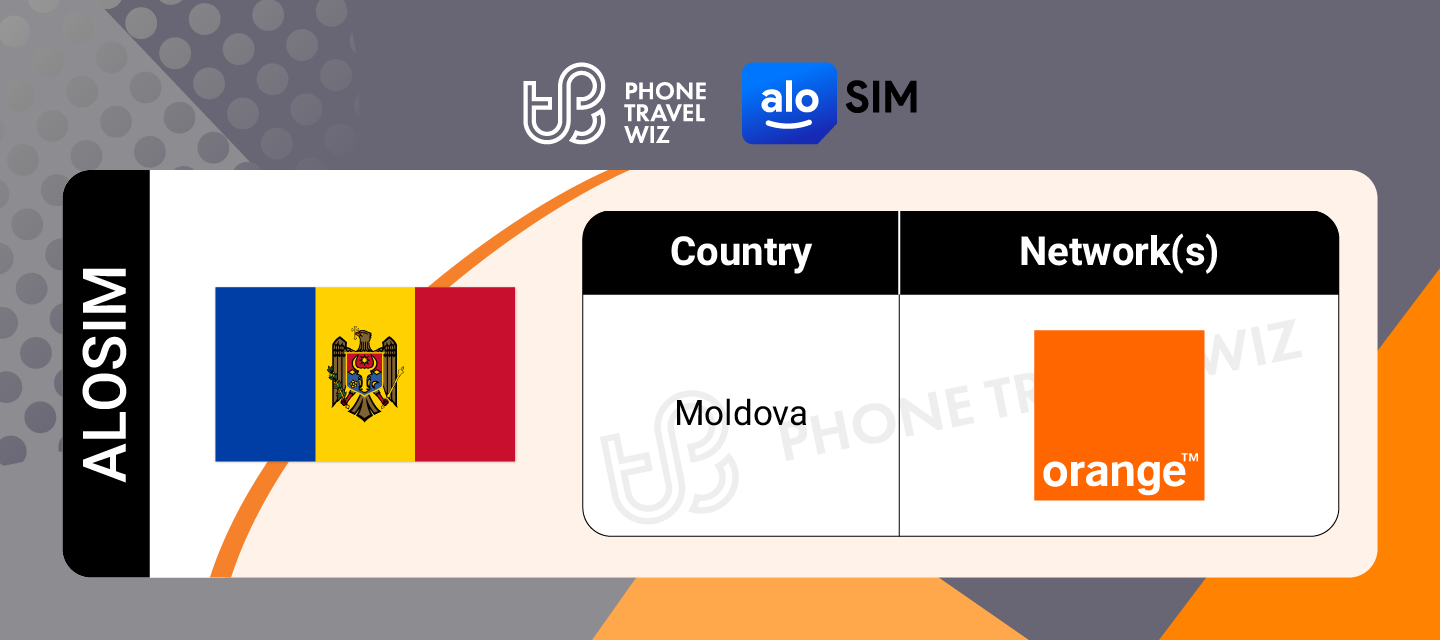 PHONE TRAVEL WIZ

alo SIM

ALOSIM

| Country | Network(s) |
|---|---|
| Moldova | orange™ |

PHONE TRAVEL WIZ