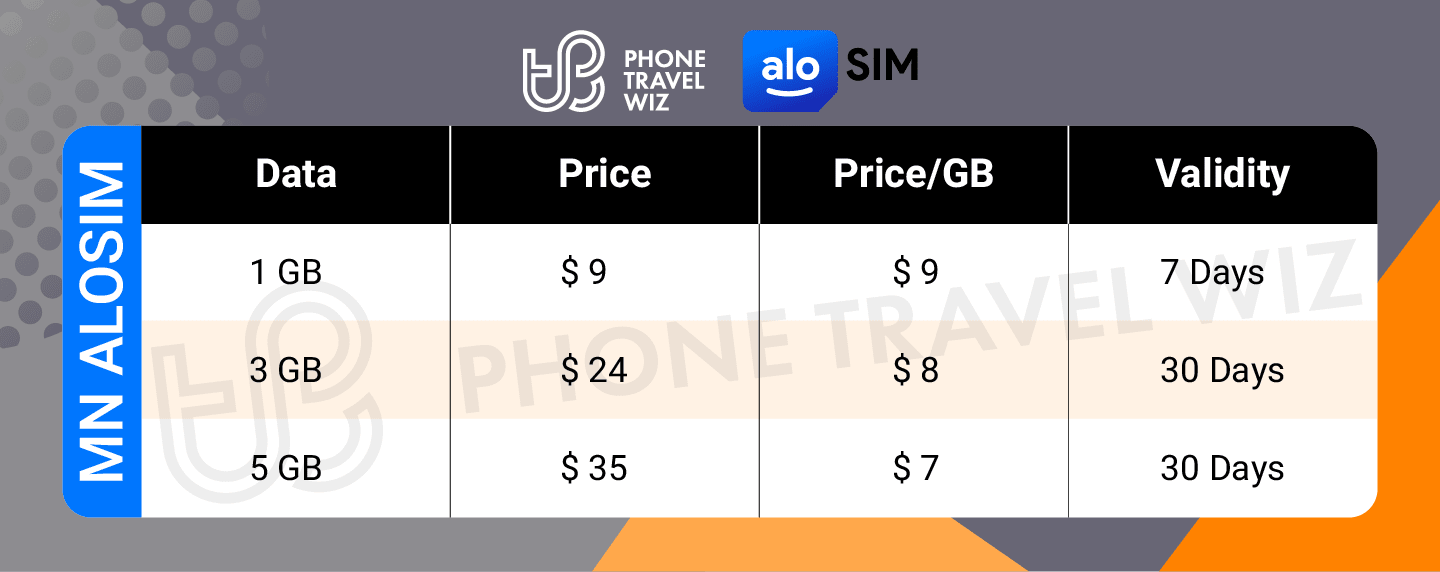 PHONE TRAVEL WIZ

alo SIM

MN ALOSIM

| Data | Price | Price/GB | Validity |
|---|---|---|---|
| 1 GB | $ 9 | $ 9 | 7 Days |
| 3 GB | $ 24 | $ 8 | 30 Days |
| 5 GB | $ 35 | $ 7 | 30 Days |

PHONE TRAVEL WIZ