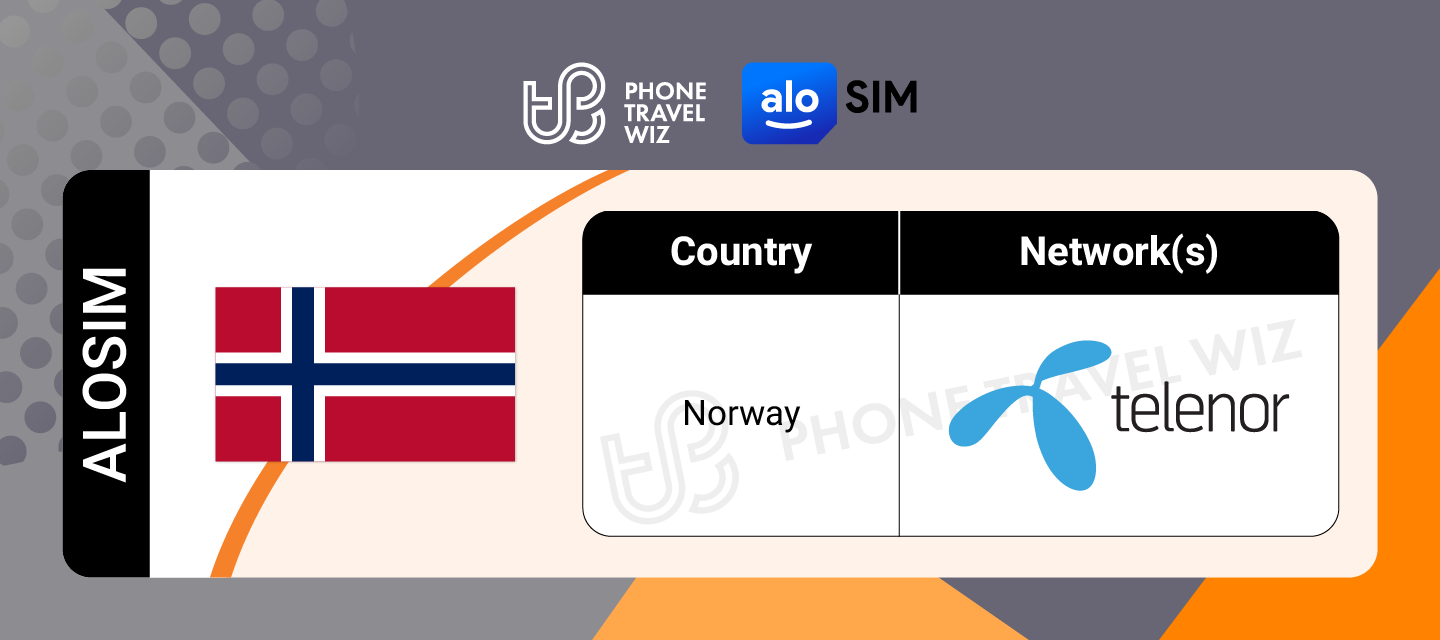 PHONE TRAVEL WIZ alo SIM

ALOSIM

| Country | Network(s) |
|---|---|
| Norway | telenor |

PHONE TRAVEL WIZ