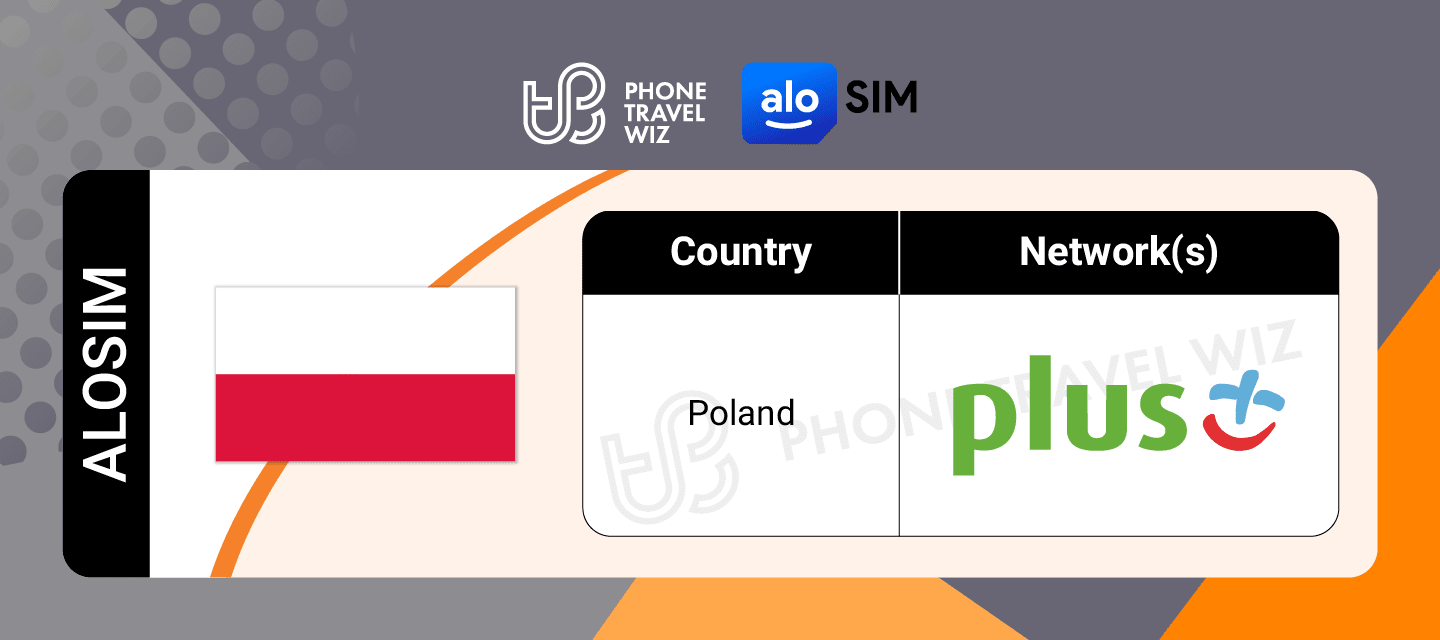 PHONE TRAVEL WIZ

alo SIM

ALOSIM

| Country | Network(s) |
|---|---|
| Poland | plus |

PHONE TRAVEL WIZ