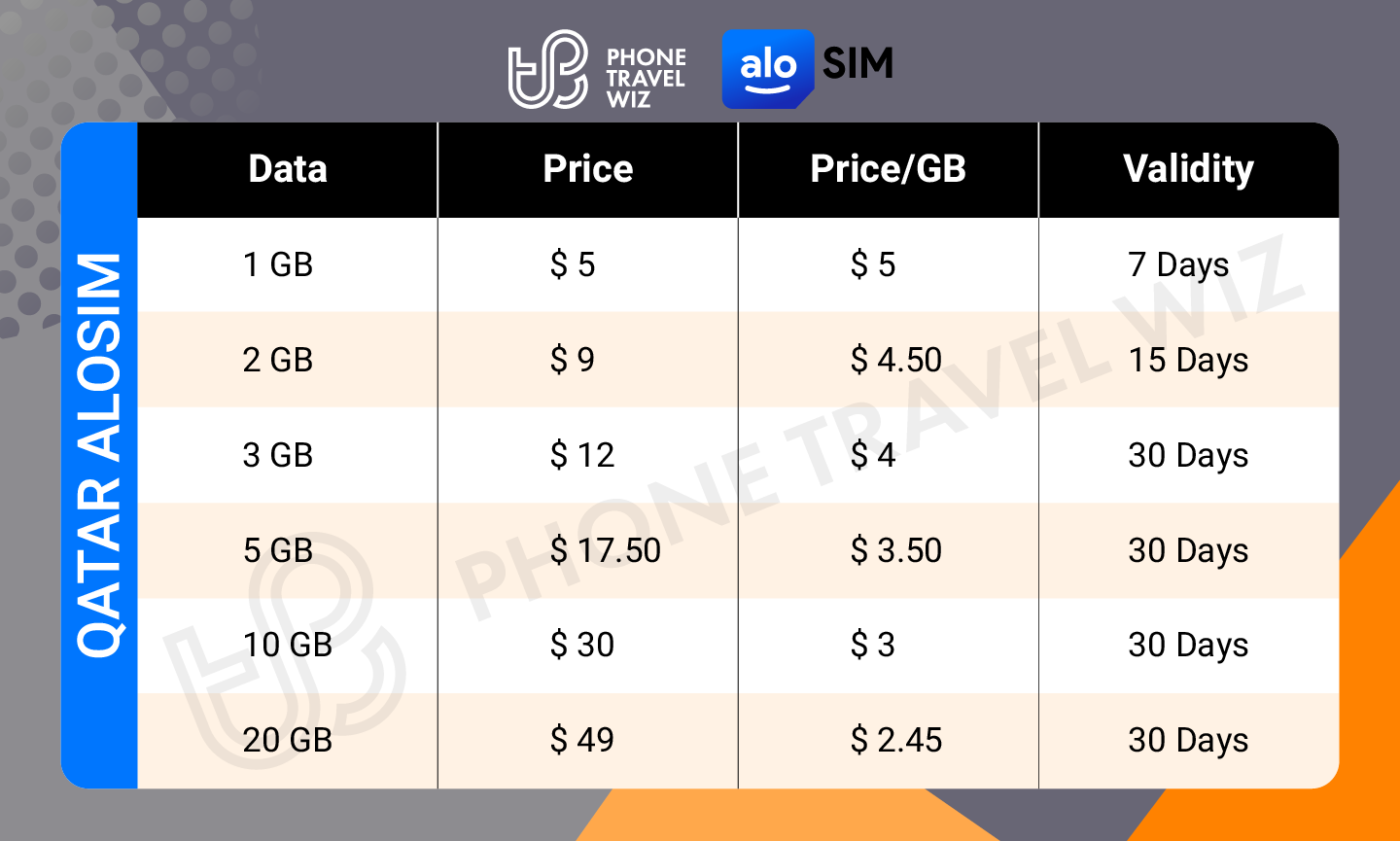 PHONE TRAVEL WIZ

alo SIM

QATAR ALOSIM

| Data | Price | Price/GB | Validity |
|---|---|---|---|
| 1 GB | $ 5 | $ 5 | 7 Days |
| 2 GB | $ 9 | $ 4.50 | 15 Days |
| 3 GB | $ 12 | $ 4 | 30 Days |
| 5 GB | $ 17.50 | $ 3.50 | 30 Days |
| 10 GB | $ 30 | $ 3 | 30 Days |
| 20 GB | $ 49 | $ 2.45 | 30 Days |

PHONE TRAVEL WIZ