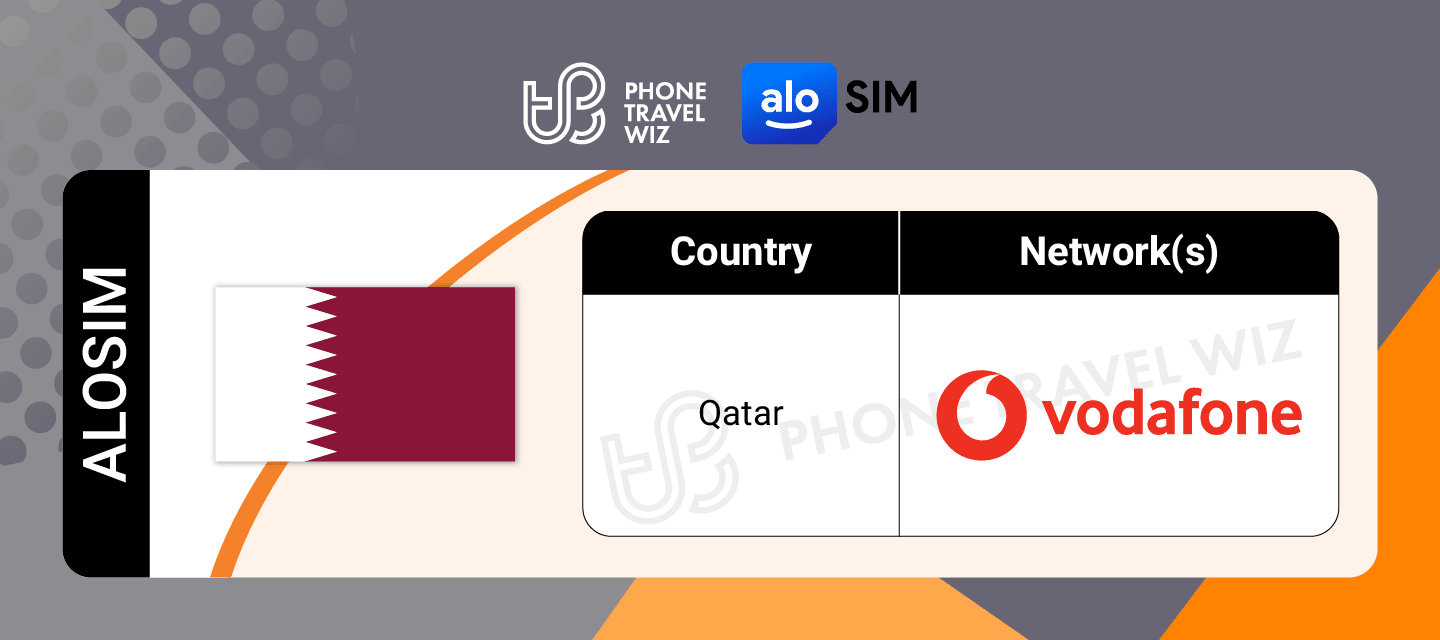 PHONE TRAVEL WIZ

alo SIM

ALOSIM

| Country | Network(s) |
|---|---|
| Qatar | vodafone |

PHONE TRAVEL WIZ