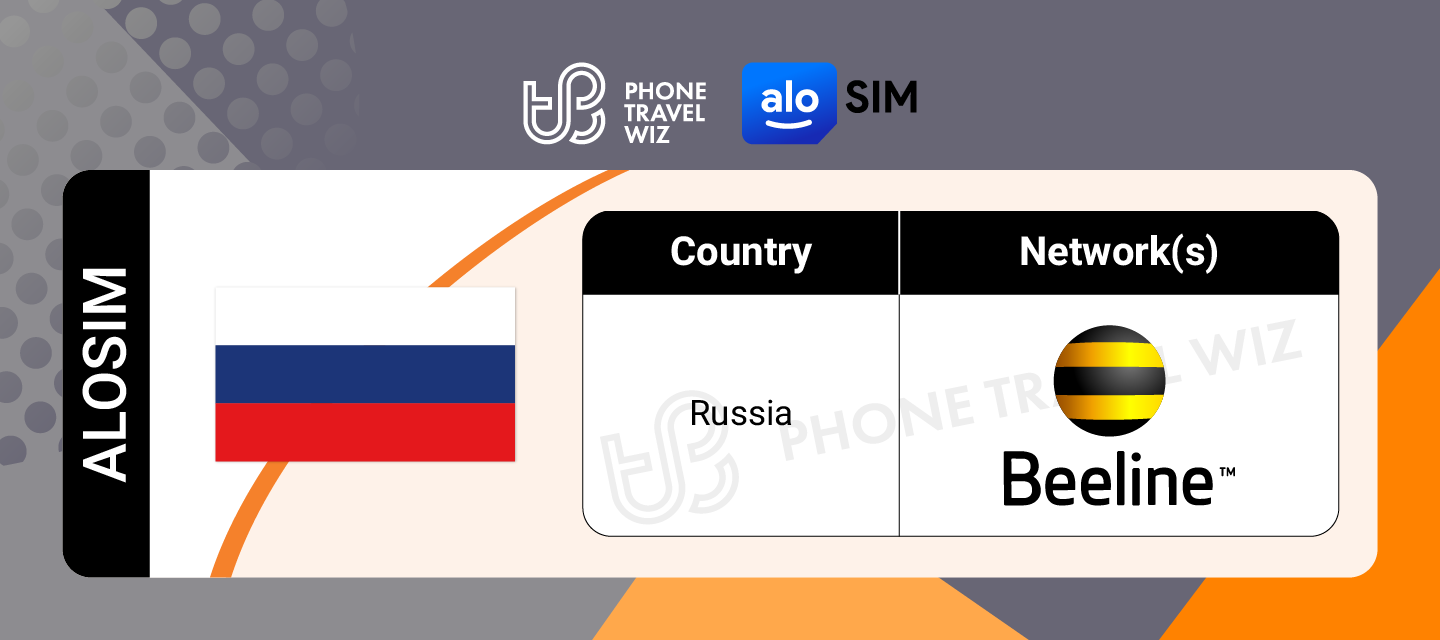 PHONE TRAVEL WIZ

alo SIM

ALOSIM

| Country | Network(s) |
|---|---|
| Russia | Beeline™ |

PHONE TRAVEL WIZ