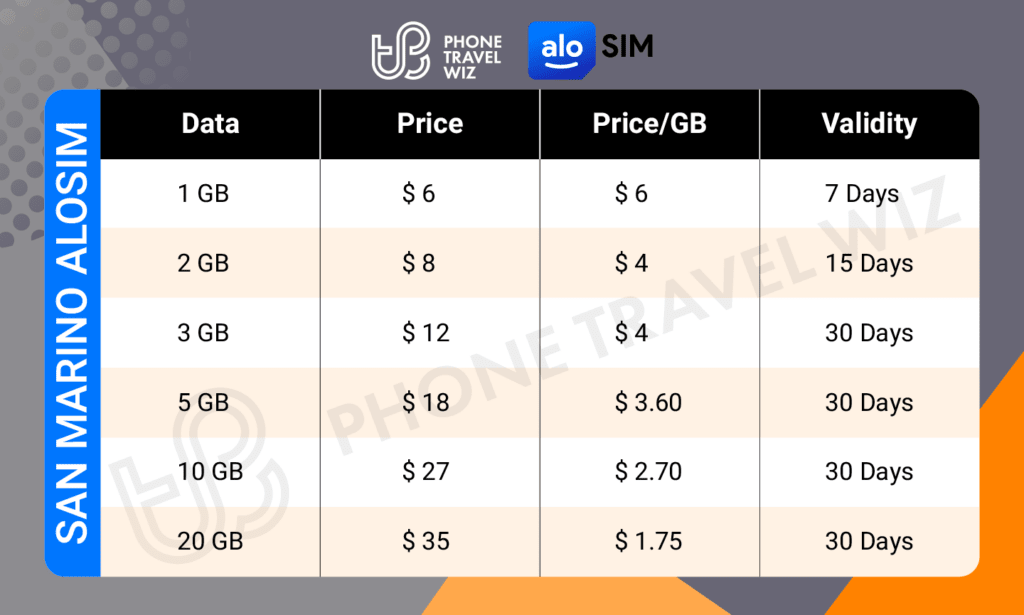 PHONE TRAVEL WIZ

alo SIM

SAN MARINO ALOSIM

| Data | Price | Price/GB | Validity |
|---|---|---|---|
| 1 GB | $ 6 | $ 6 | 7 Days |
| 2 GB | $ 8 | $ 4 | 15 Days |
| 3 GB | $ 12 | $ 4 | 30 Days |
| 5 GB | $ 18 | $ 3.60 | 30 Days |
| 10 GB | $ 27 | $ 2.70 | 30 Days |
| 20 GB | $ 35 | $ 1.75 | 30 Days |

PHONE TRAVEL WIZ