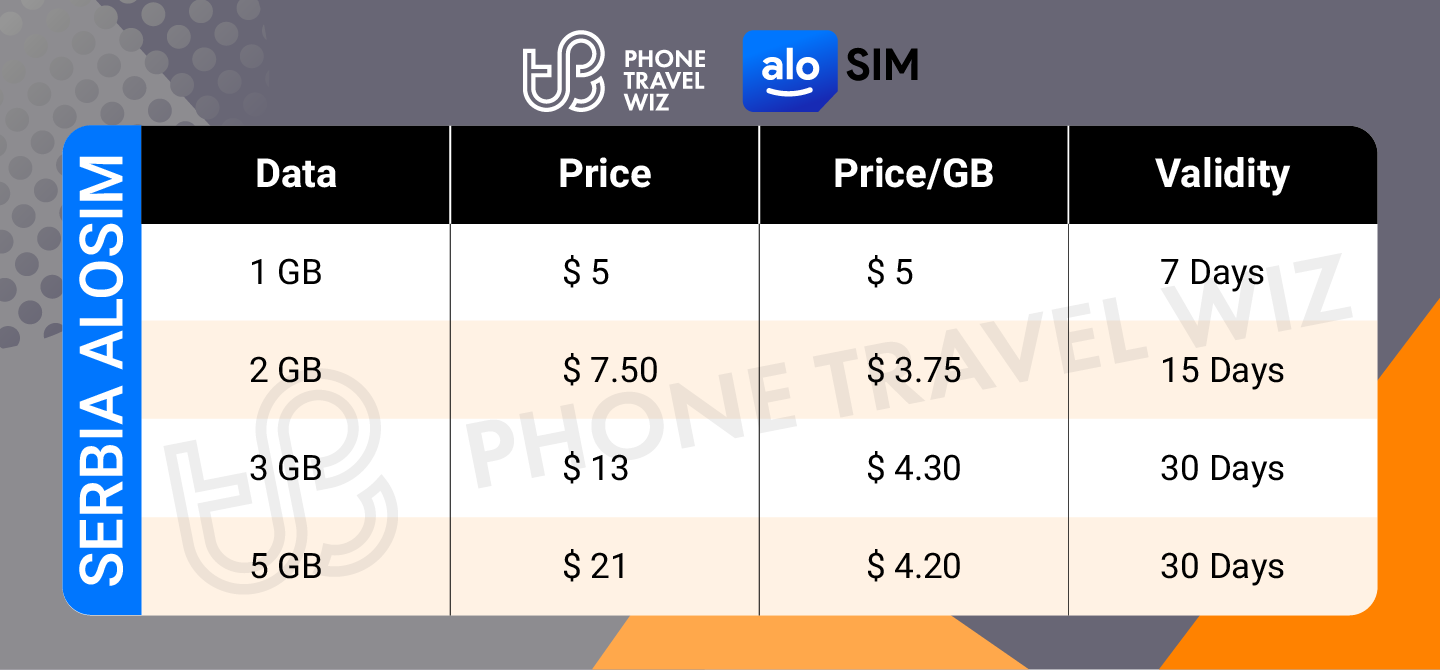 PHONE TRAVEL WIZ

alo SIM

SERBIA ALOSIM

| Data | Price | Price/GB | Validity |
|---|---|---|---|
| 1 GB | \$ 5 | \$ 5 | 7 Days |
| 2 GB | \$ 7.50 | \$ 3.75 | 15 Days |
| 3 GB | \$ 13 | \$ 4.30 | 30 Days |
| 5 GB | \$ 21 | \$ 4.20 | 30 Days |

PHONE TRAVEL WIZ