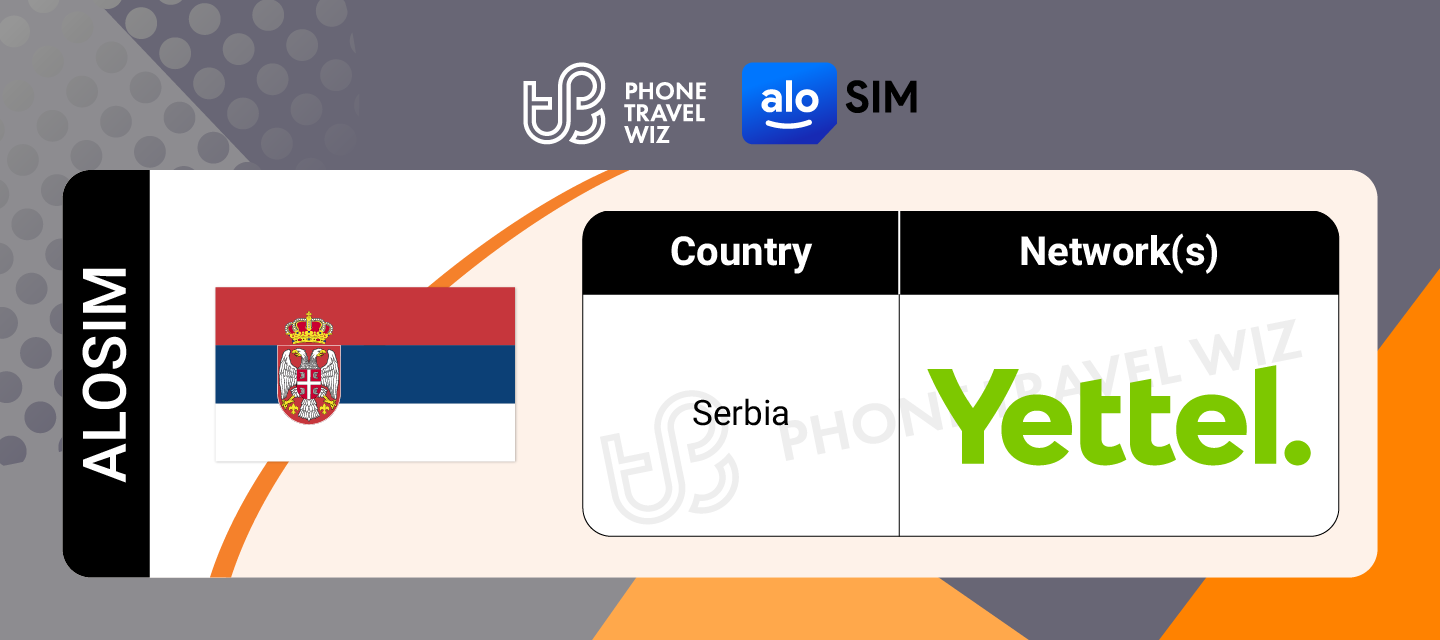 PHONE TRAVEL WIZ

alo SIM

ALOSIM

| Country | Network(s) |
|---|---|
| Serbia | Yettel. |

PHONE TRAVEL WIZ