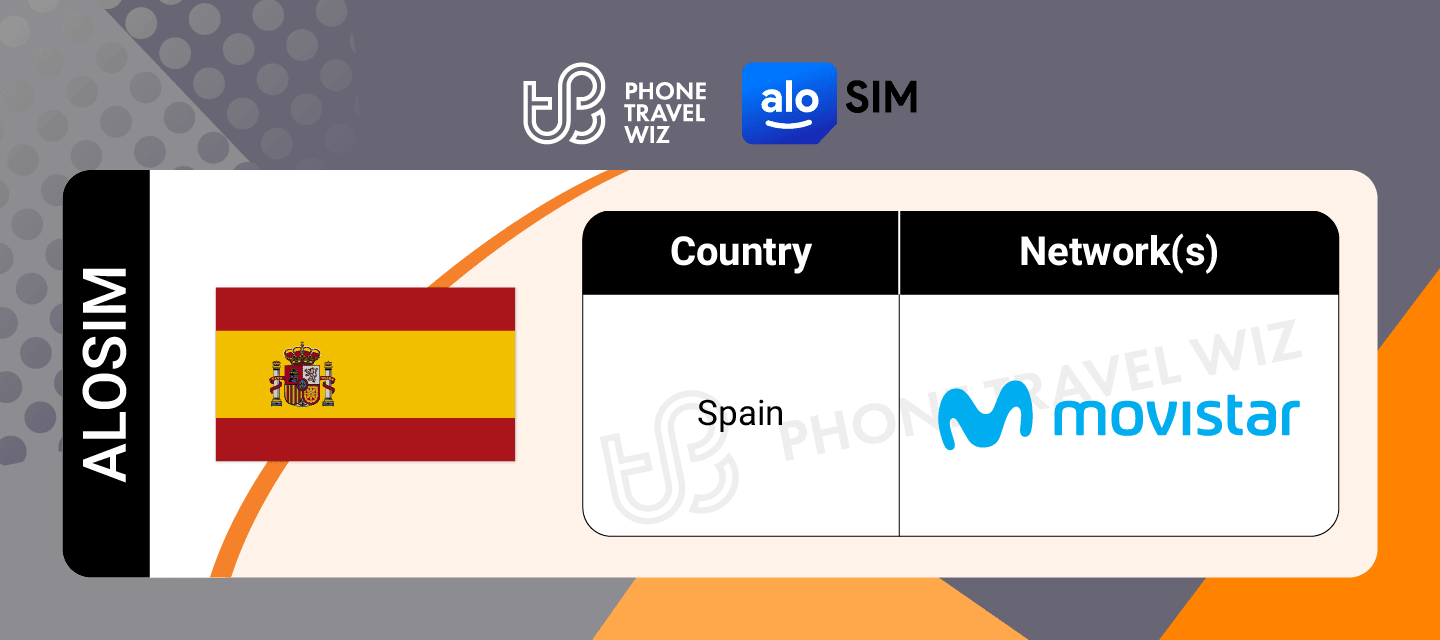 PHONE TRAVEL WIZ

alo SIM

ALOSIM

| Country | Network(s) |
|---|---|
| Spain | movistar |

PHONE TRAVEL WIZ