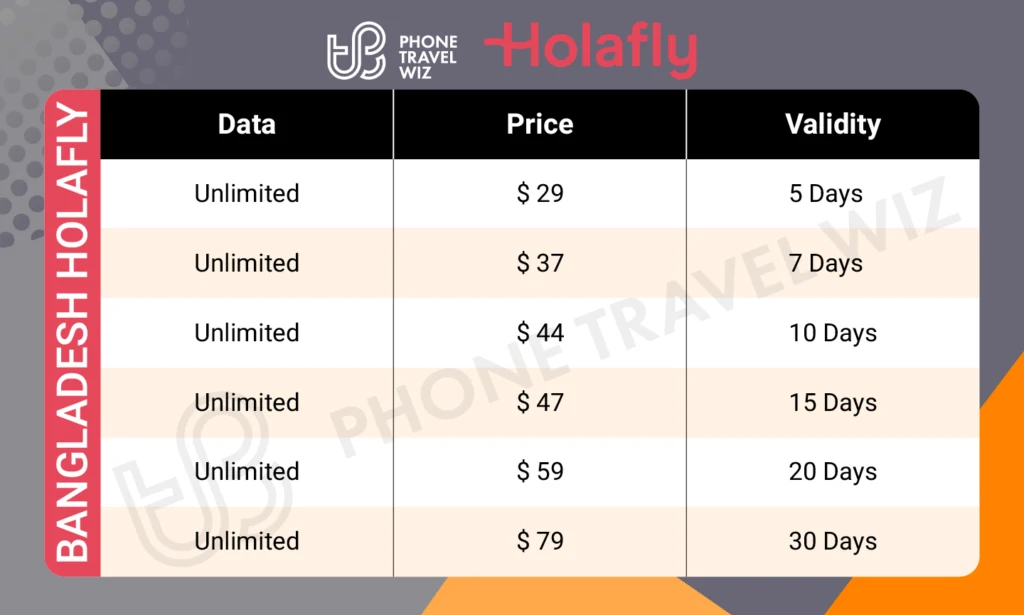 PHONE TRAVEL WIZ Holafly

BANGLADESH HOLAFLY

| Data | Price | Validity |
|---|---|---|
| Unlimited | \$ 29 | 5 Days |
| Unlimited | \$ 37 | 7 Days |
| Unlimited | \$ 44 | 10 Days |
| Unlimited | \$ 47 | 15 Days |
| Unlimited | \$ 59 | 20 Days |
| Unlimited | \$ 79 | 30 Days |

PHONE TRAVEL WIZ