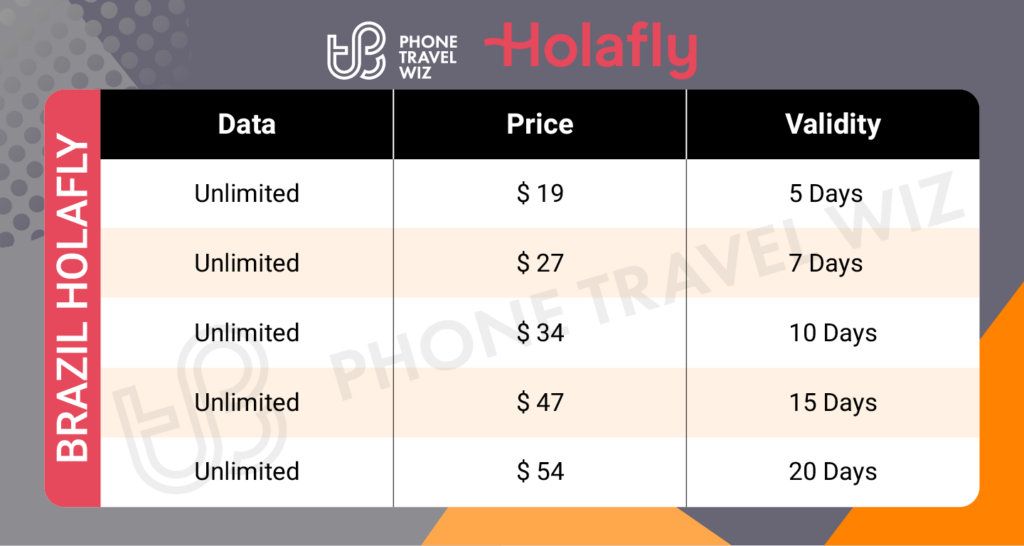 PHONE TRAVEL WIZ Holafly

BRAZIL HOLAFLY

| Data | Price | Validity |
|---|---|---|
| Unlimited | $ 19 | 5 Days |
| Unlimited | $ 27 | 7 Days |
| Unlimited | $ 34 | 10 Days |
| Unlimited | $ 47 | 15 Days |
| Unlimited | $ 54 | 20 Days |

PHONE TRAVEL WIZ