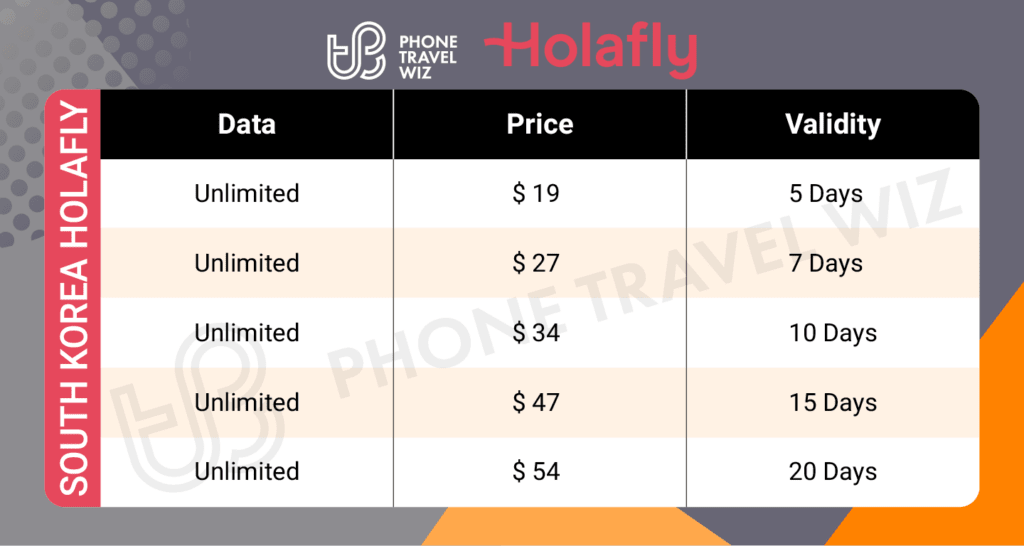 PHONE TRAVEL WIZ Holafly

SOUTH KOREA HOLAFLY

| Data | Price | Validity |
|---|---|---|
| Unlimited | $ 19 | 5 Days |
| Unlimited | $ 27 | 7 Days |
| Unlimited | $ 34 | 10 Days |
| Unlimited | $ 47 | 15 Days |
| Unlimited | $ 54 | 20 Days |

PHONE TRAVEL WIZ