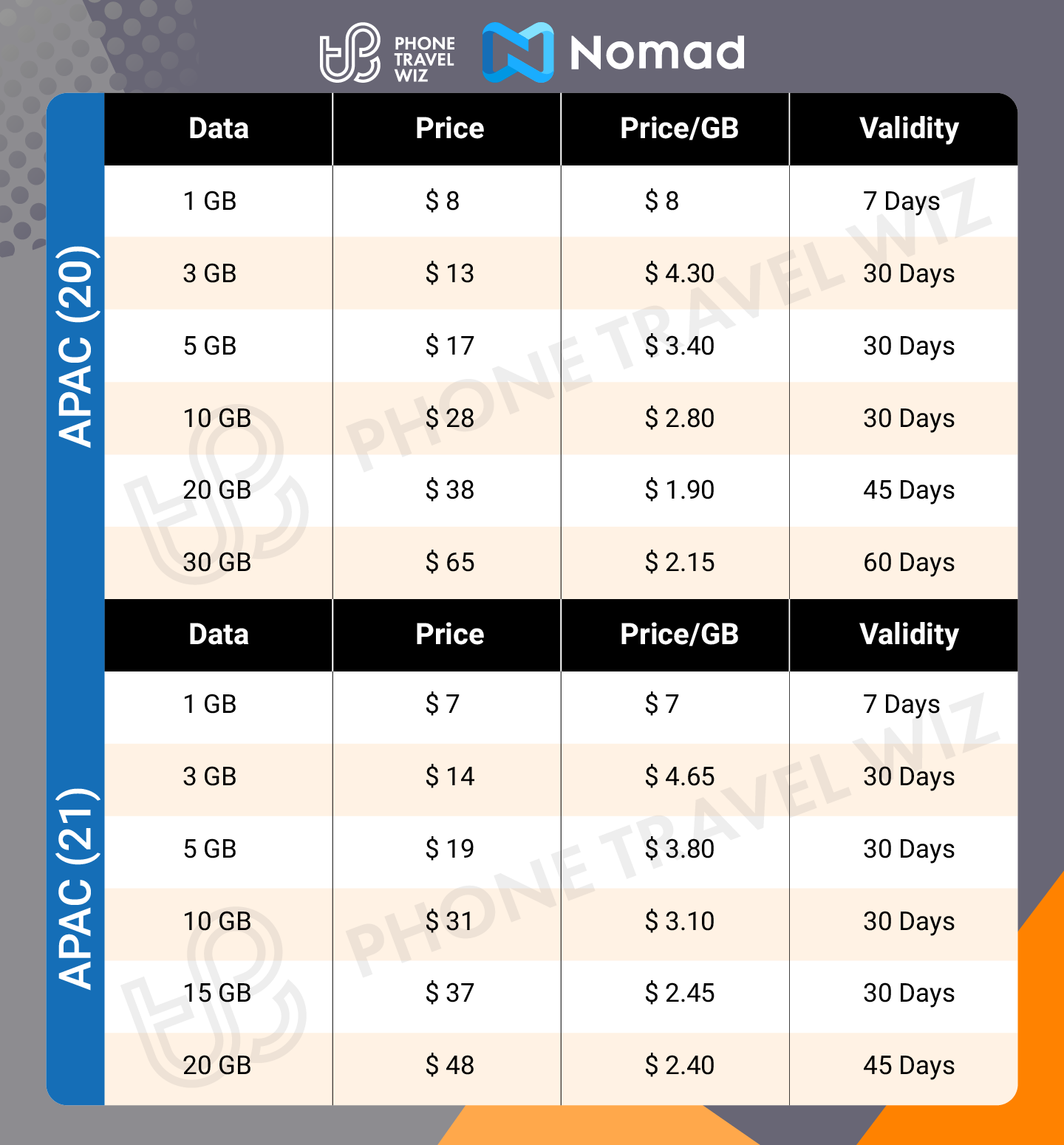 PHONE TRAVEL WIZ Nomad

APAC (20)

| Data | Price | Price/GB | Validity |
|---|---|---|---|
| 1 GB | $ 8 | $ 8 | 7 Days |
| 3 GB | $ 13 | $ 4.30 | 30 Days |
| 5 GB | $ 17 | $ 3.40 | 30 Days |
| 10 GB | $ 28 | $ 2.80 | 30 Days |
| 20 GB | $ 38 | $ 1.90 | 45 Days |
| 30 GB | $ 65 | $ 2.15 | 60 Days |

APAC (21)

| Data | Price | Price/GB | Validity |
|---|---|---|---|
| 1 GB | $ 7 | $ 7 | 7 Days |
| 3 GB | $ 14 | $ 4.65 | 30 Days |
| 5 GB | $ 19 | $ 3.80 | 30 Days |
| 10 GB | $ 31 | $ 3.10 | 30 Days |
| 15 GB | $ 37 | $ 2.45 | 30 Days |
| 20 GB | $ 48 | $ 2.40 | 45 Days |

PHONE TRAVEL WIZ
PHONE TRAVEL WIZ