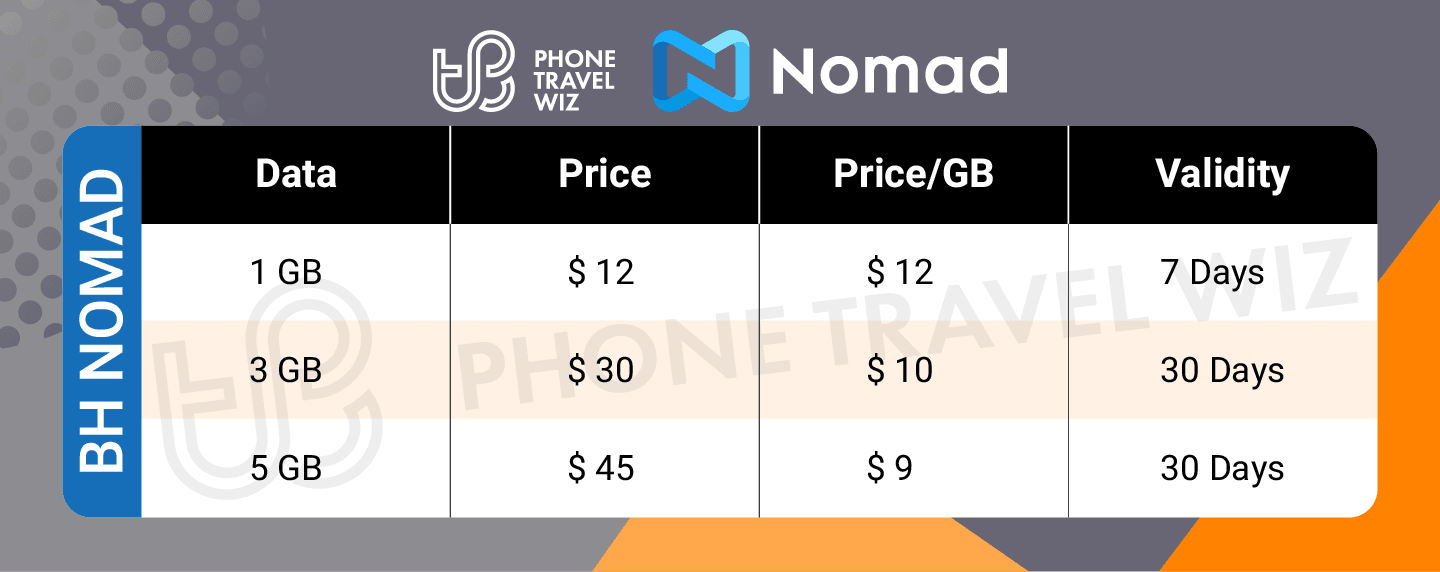 PHONE TRAVEL WIZ Nomad

BH NOMAD

| Data | Price | Price/GB | Validity |
|---|---|---|---|
| 1 GB | $ 12 | $ 12 | 7 Days |
| 3 GB | $ 30 | $ 10 | 30 Days |
| 5 GB | $ 45 | $ 9 | 30 Days |

PHONE TRAVEL WIZ