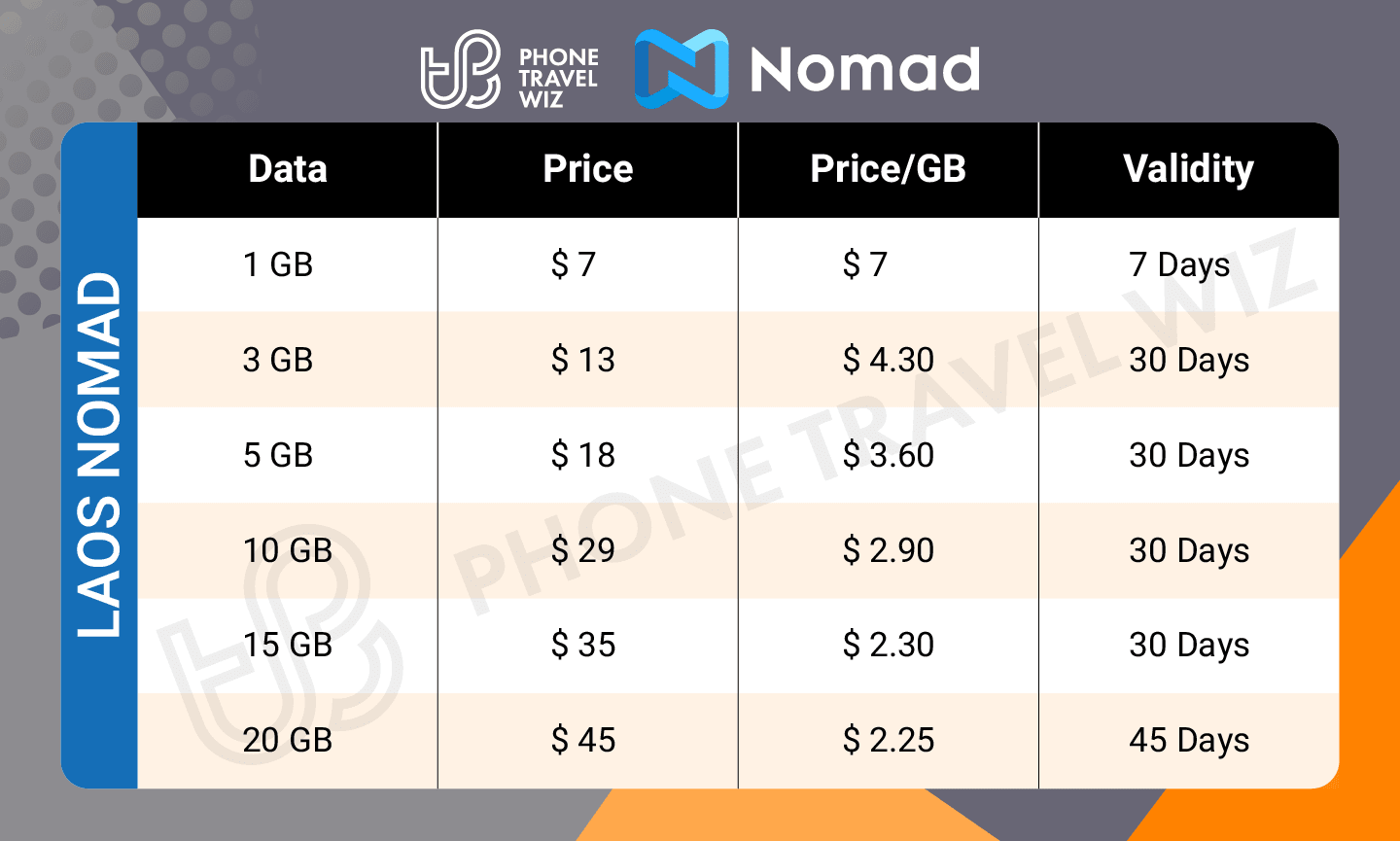 PHONE TRAVEL WIZ

Nomad

LAOS NOMAD

| Data | Price | Price/GB | Validity |
|---|---|---|---|
| 1 GB | $ 7 | $ 7 | 7 Days |
| 3 GB | $ 13 | $ 4.30 | 30 Days |
| 5 GB | $ 18 | $ 3.60 | 30 Days |
| 10 GB | $ 29 | $ 2.90 | 30 Days |
| 15 GB | $ 35 | $ 2.30 | 30 Days |
| 20 GB | $ 45 | $ 2.25 | 45 Days |

PHONE TRAVEL WIZ