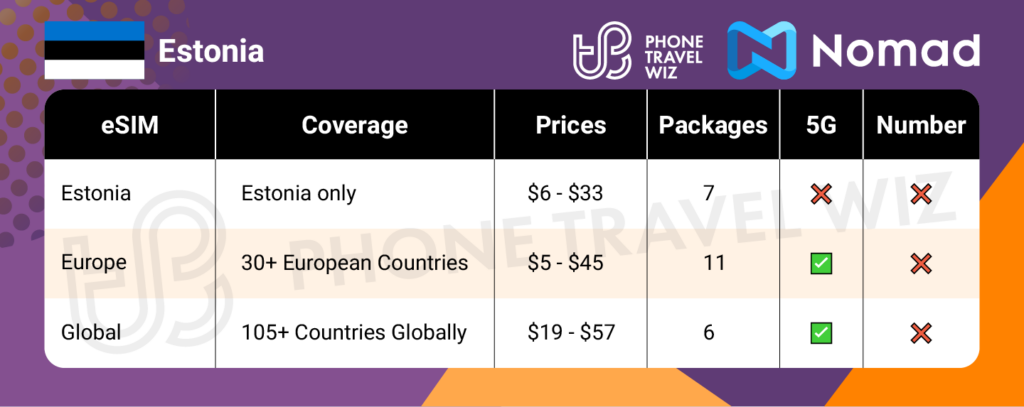 Estonia

PHONE TRAVEL WIZ

Nomad

| eSIM | Coverage | Prices | Packages | 5G | Number |
|---|---|---|---|---|---|
| Estonia | Estonia only | \$6 - \$33 | 7 | ❌ | ❌ |
| Europe | 30+ European Countries | \$5 - \$45 | 11 | ✅ | ❌ |
| Global | 105+ Countries Globally | \$19 - \$57 | 6 | ✅ | ❌ |

PHONE TRAVEL WIZ