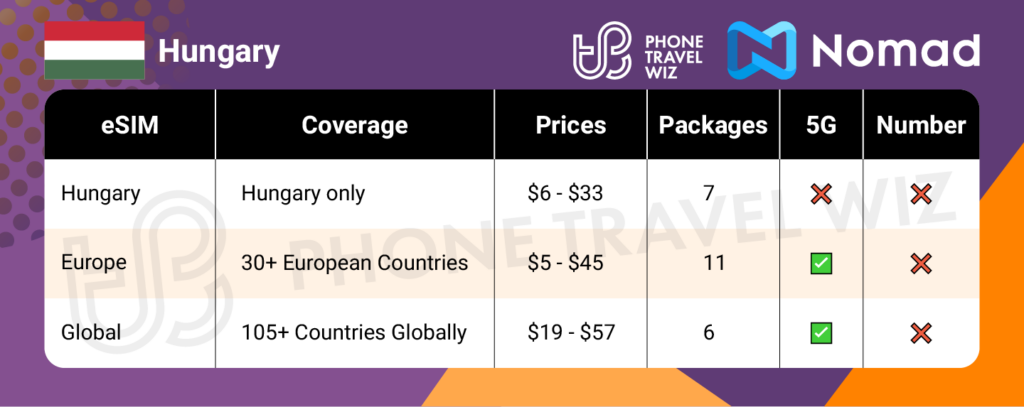 Hungary

PHONE TRAVEL WIZ

Nomad

| eSIM | Coverage | Prices | Packages | 5G | Number |
|---|---|---|---|---|---|
| Hungary | Hungary only | \$6 - \$33 | 7 | ❌ | ❌ |
| Europe | 30+ European Countries | \$5 - \$45 | 11 | ✅ | ❌ |
| Global | 105+ Countries Globally | \$19 - \$57 | 6 | ✅ | ❌ |

PHONE TRAVEL WIZ