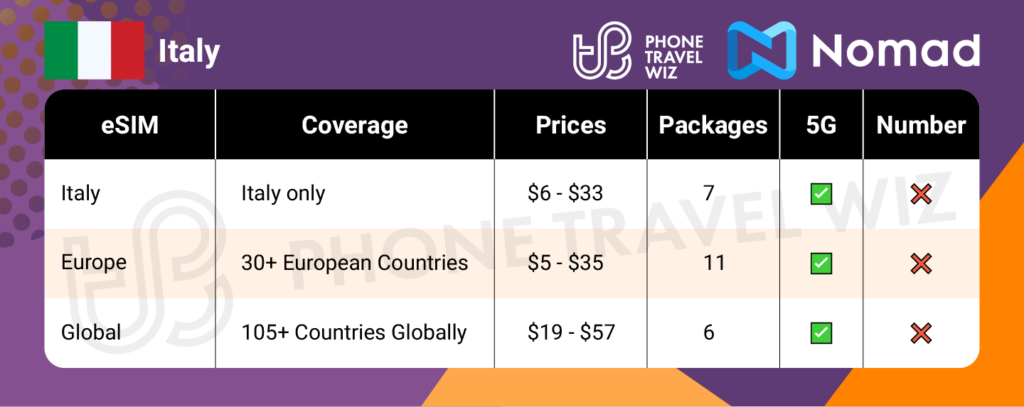 Italy

PHONE TRAVEL WIZ

Nomad

| eSIM | Coverage | Prices | Packages | 5G | Number |
|---|---|---|---|---|---|
| Italy | Italy only | \$6 - \$33 | 7 | ✅ | ❌ |
| Europe | 30+ European Countries | \$5 - \$35 | 11 | ✅ | ❌ |
| Global | 105+ Countries Globally | \$19 - \$57 | 6 | ✅ | ❌ |

PHONE TRAVEL WIZ