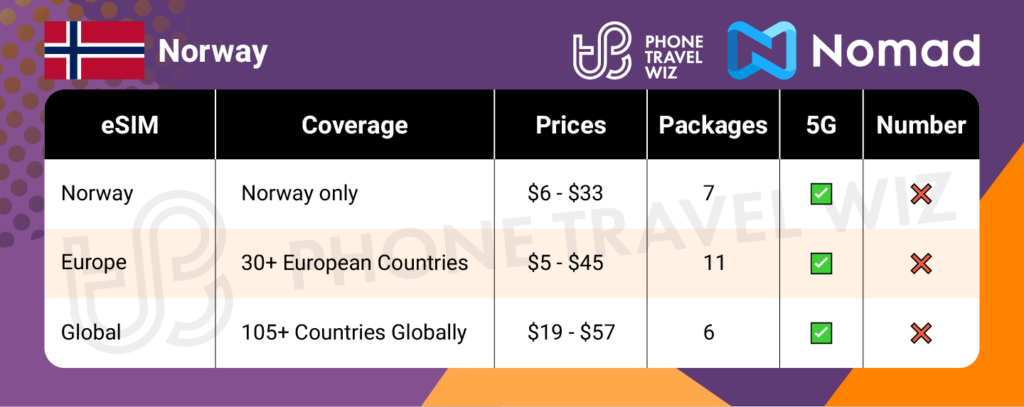 Norway

PHONE TRAVEL WIZ

Nomad

| eSIM | Coverage | Prices | Packages | 5G | Number |
|---|---|---|---|---|---|
| Norway | Norway only | \$6 - \$33 | 7 | ✅ | ❌ |
| Europe | 30+ European Countries | \$5 - \$45 | 11 | ✅ | ❌ |
| Global | 105+ Countries Globally | \$19 - \$57 | 6 | ✅ | ❌ |

PHONE TRAVEL WIZ