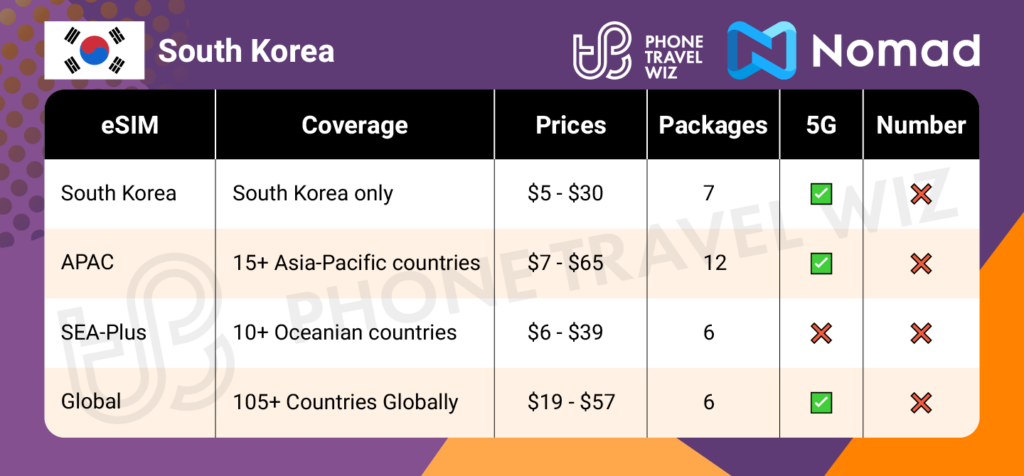 South Korea

PHONE TRAVEL WIZ

Nomad

| eSIM | Coverage | Prices | Packages | 5G | Number |
|---|---|---|---|---|---|
| South Korea | South Korea only | \$5 - \$30 | 7 | ✅ | ❌ |
| APAC | 15+ Asia-Pacific countries | \$7 - \$65 | 12 | ✅ | ❌ |
| SEA-Plus | 10+ Oceanian countries | \$6 - \$39 | 6 | ❌ | ❌ |
| Global | 105+ Countries Globally | \$19 - \$57 | 6 | ✅ | ❌ |

PHONE TRAVEL WIZ