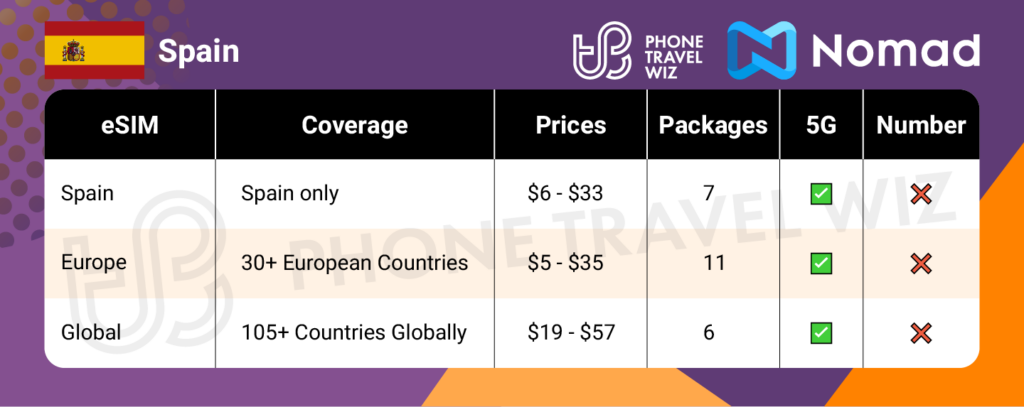 Spain

PHONE TRAVEL WIZ

Nomad

| eSIM | Coverage | Prices | Packages | 5G | Number |
|---|---|---|---|---|---|
| Spain | Spain only | \$6 - \$33 | 7 | ✅ | ❌ |
| Europe | 30+ European Countries | \$5 - \$35 | 11 | ✅ | ❌ |
| Global | 105+ Countries Globally | \$19 - \$57 | 6 | ✅ | ❌ |

PHONE TRAVEL WIZ