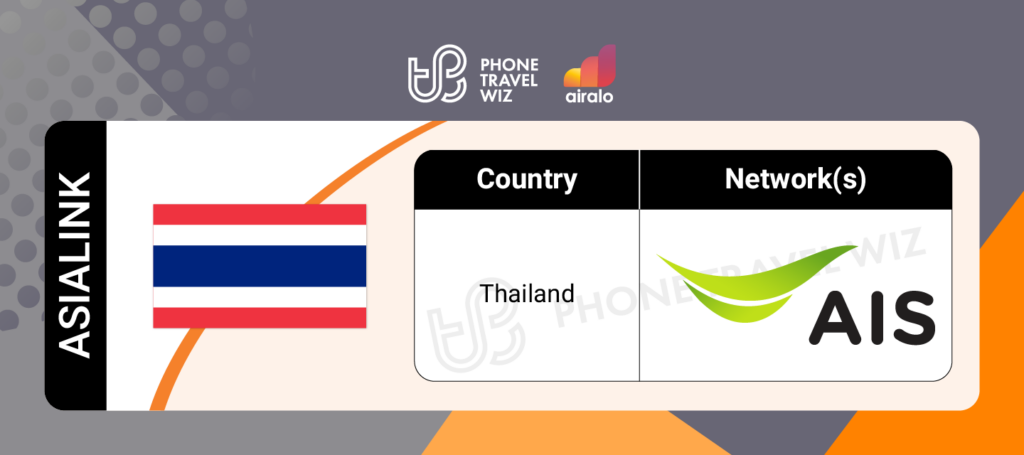 PHONE TRAVEL WIZ

airalo

ASIALINK

| Country | Network(s) |
|---|---|
| Thailand | AIS |

PHONE TRAVEL WIZ