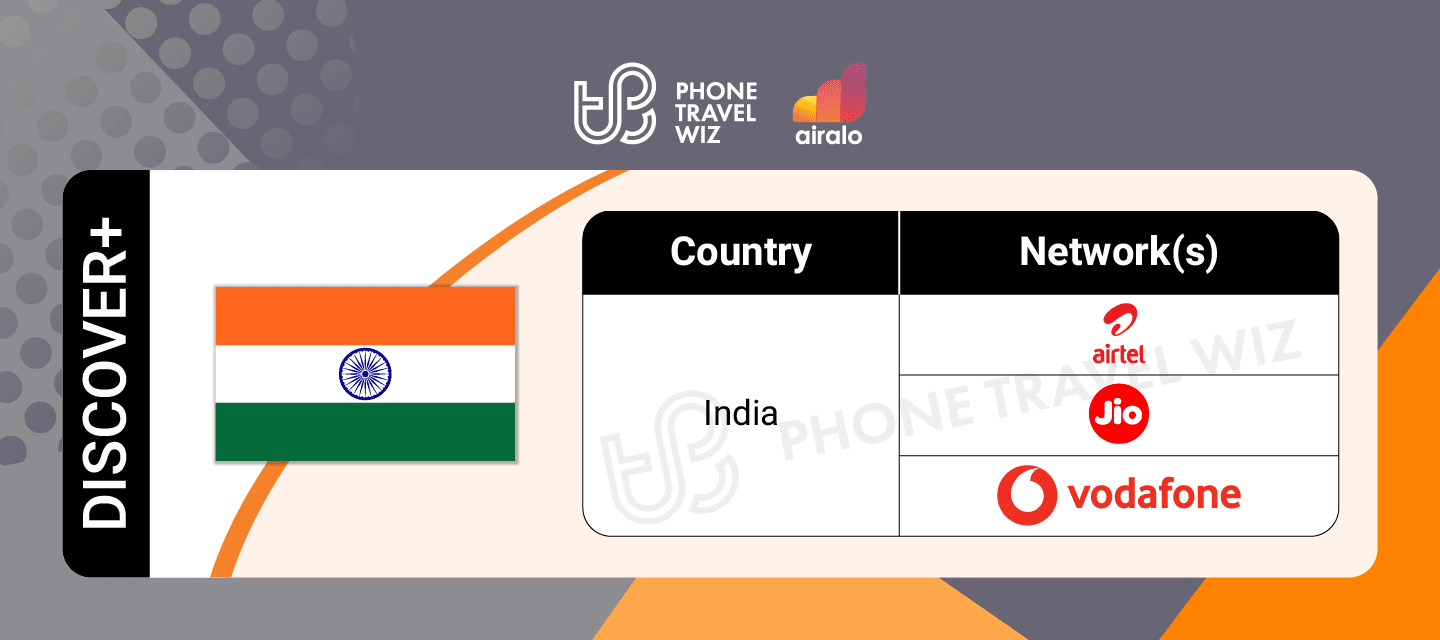 PHONE TRAVEL WIZ

airalo

DISCOVER+

| Country | Network(s) |
|---|---|
| India | airtel |
| | Jio |
| | vodafone |

PHONE TRAVEL WIZ