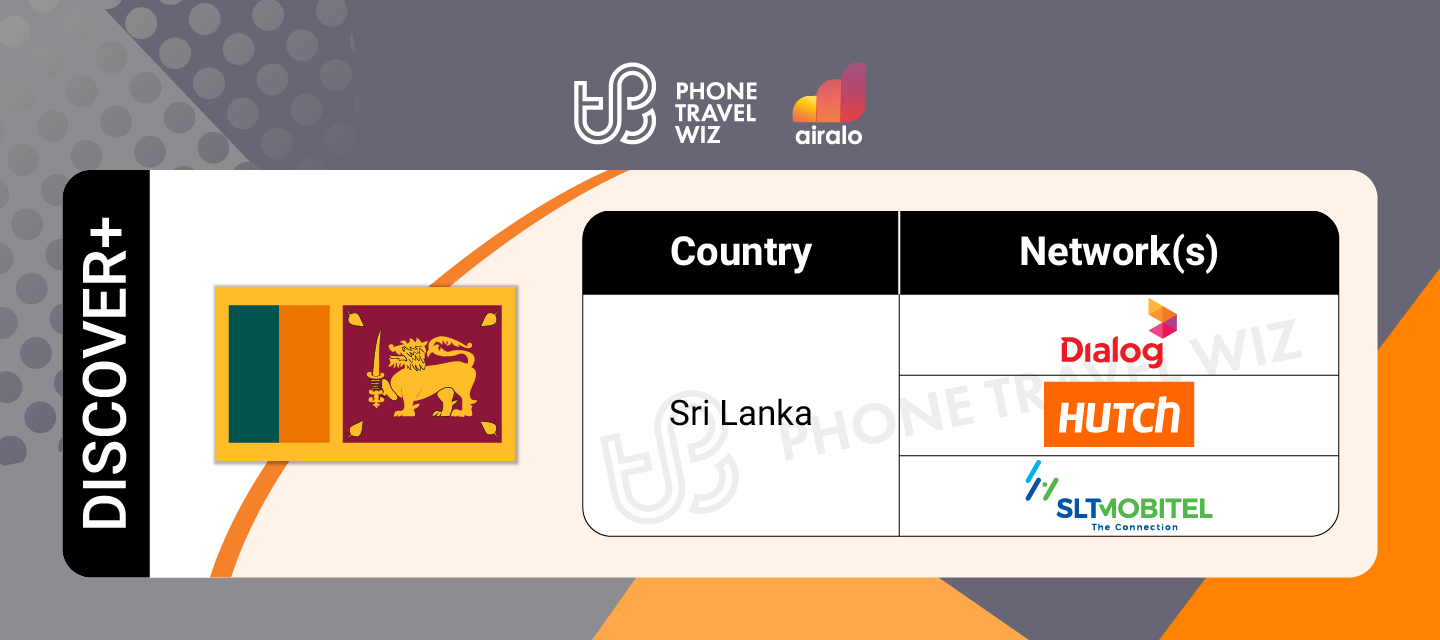 PHONE TRAVEL WIZ

airalo

DISCOVER+

| Country | Network(s) |
|---|---|
| Sri Lanka | Dialog |
| | HUTCH |
| | SLTMOBITEL The Connection |

PHONE TRAVEL WIZ