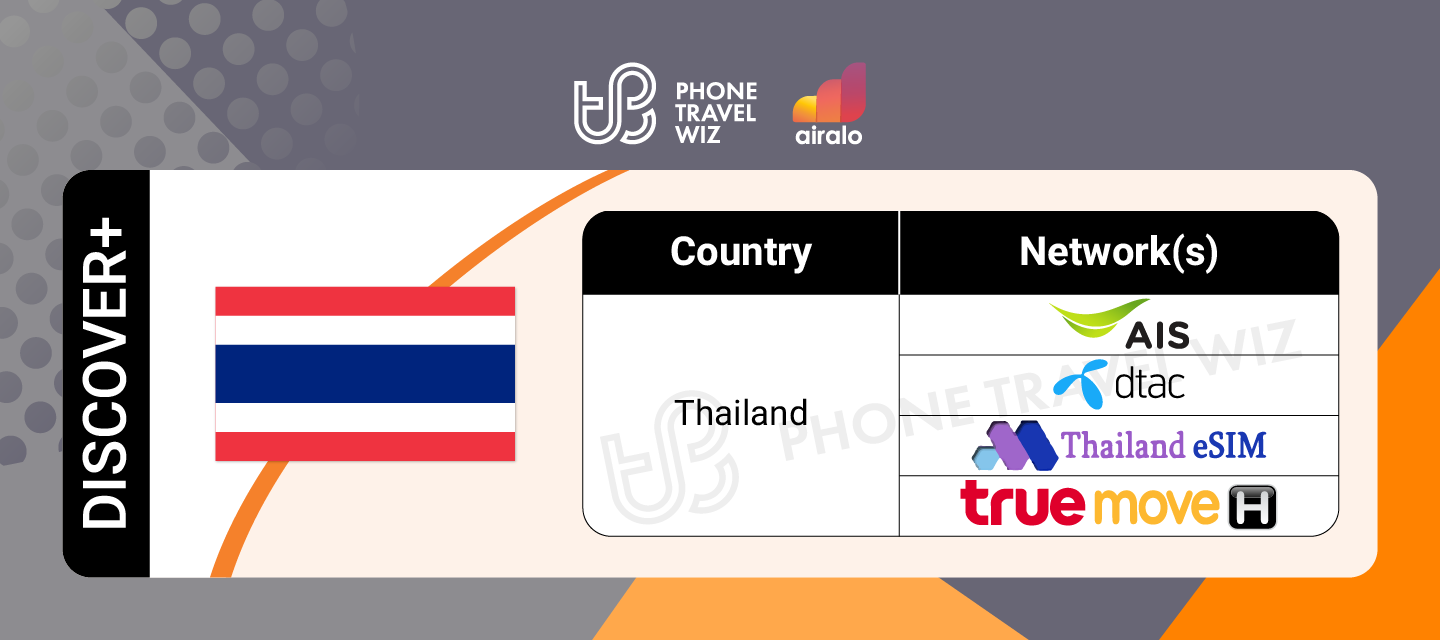 PHONE TRAVEL WIZ

airalo

DISCOVER+

| Country | Network(s) |
|---|---|
| Thailand | AIS |
| | dtac |
| | Thailand eSIM |
| | true move H |

PHONE TRAVEL WIZ