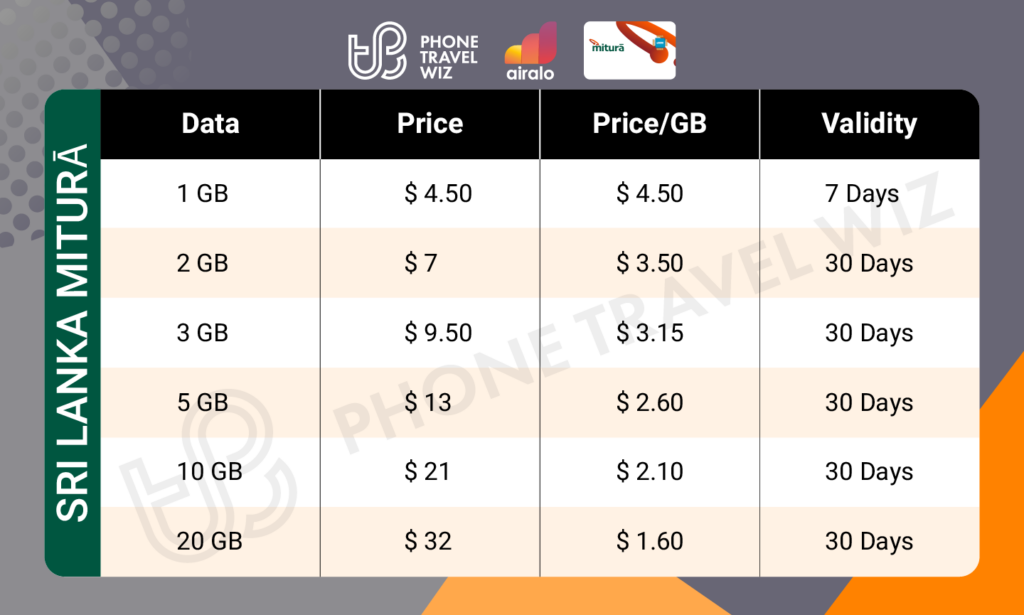 PHONE TRAVEL WIZ

airalo

miturā

SRI LANKA MITURĀ

| Data | Price | Price/GB | Validity |
|---|---|---|---|
| 1 GB | $ 4.50 | $ 4.50 | 7 Days |
| 2 GB | $ 7 | $ 3.50 | 30 Days |
| 3 GB | $ 9.50 | $ 3.15 | 30 Days |
| 5 GB | $ 13 | $ 2.60 | 30 Days |
| 10 GB | $ 21 | $ 2.10 | 30 Days |
| 20 GB | $ 32 | $ 1.60 | 30 Days |

PHONE TRAVEL WIZ