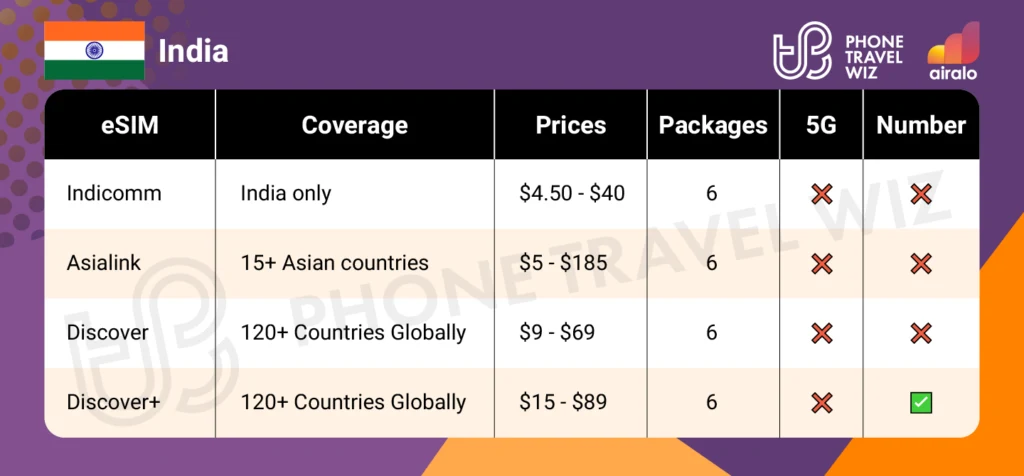 India

PHONE TRAVEL WIZ

airalo

| eSIM | Coverage | Prices | Packages | 5G | Number |
|---|---|---|---|---|---|
| Indicomm | India only | \$4.50 - \$40 | 6 | ❌ | ❌ |
| Asialink | 15+ Asian countries | \$5 - \$185 | 6 | ❌ | ❌ |
| Discover | 120+ Countries Globally | \$9 - \$69 | 6 | ❌ | ❌ |
| Discover+ | 120+ Countries Globally | \$15 - \$89 | 6 | ❌ | ✅ |

PHONE TRAVEL WIZ