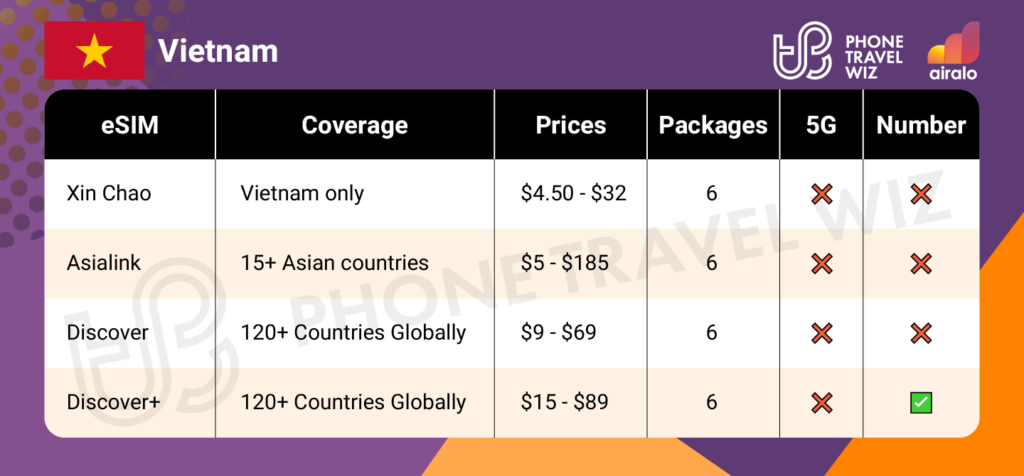 Vietnam

PHONE TRAVEL WIZ

airalo

| eSIM | Coverage | Prices | Packages | 5G | Number |
|---|---|---|---|---|---|
| Xin Chao | Vietnam only | \$4.50 - \$32 | 6 | ❌ | ❌ |
| Asialink | 15+ Asian countries | \$5 - \$185 | 6 | ❌ | ❌ |
| Discover | 120+ Countries Globally | \$9 - \$69 | 6 | ❌ | ❌ |
| Discover+ | 120+ Countries Globally | \$15 - \$89 | 6 | ❌ | ✅ |

PHONE TRAVEL WIZ