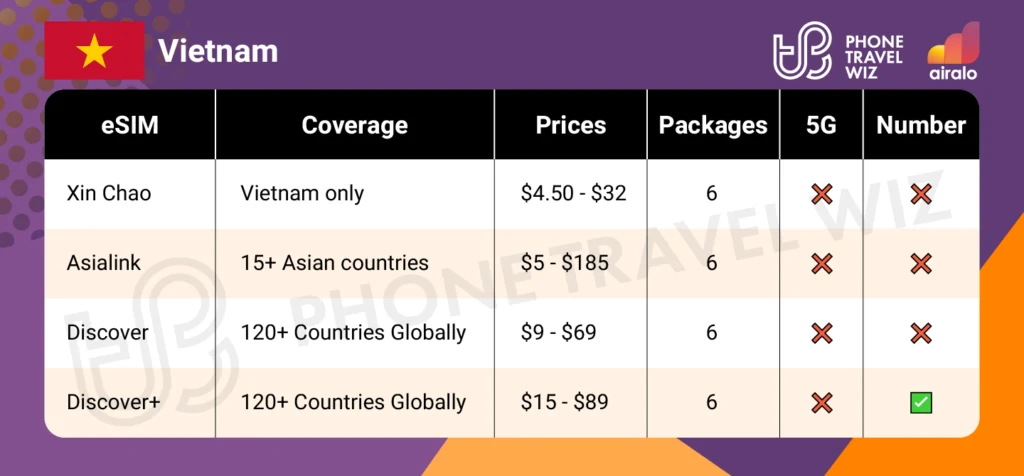 Vietnam

PHONE TRAVEL WIZ

airalo

| eSIM | Coverage | Prices | Packages | 5G | Number |
|---|---|---|---|---|---|
| Xin Chao | Vietnam only | \$4.50 - \$32 | 6 | ❌ | ❌ |
| Asialink | 15+ Asian countries | \$5 - \$185 | 6 | ❌ | ❌ |
| Discover | 120+ Countries Globally | \$9 - \$69 | 6 | ❌ | ❌ |
| Discover+ | 120+ Countries Globally | \$15 - \$89 | 6 | ❌ | ✅ |

PHONE TRAVEL WIZ