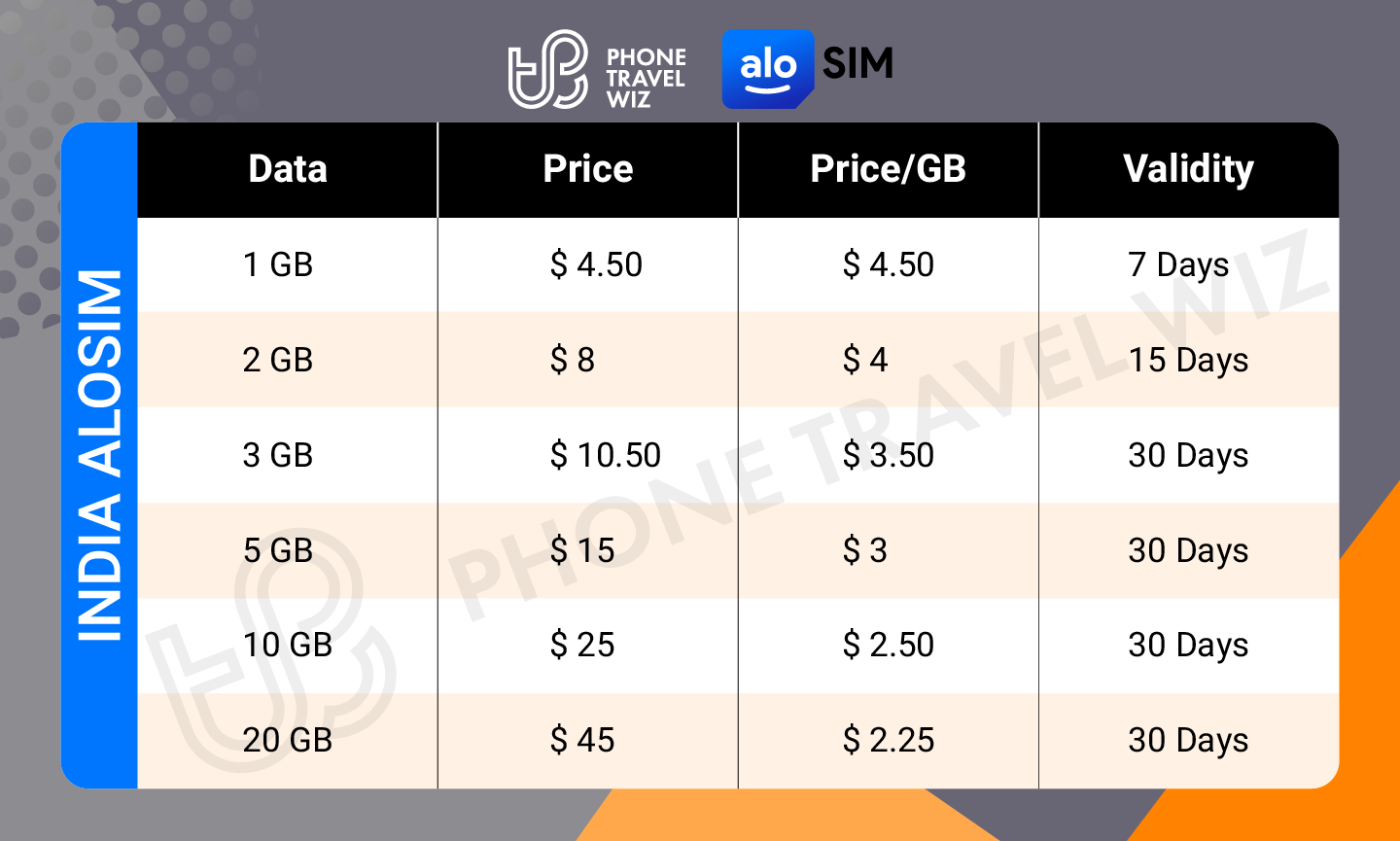 PHONE TRAVEL WIZ

alo SIM

INDIA ALOSIM

| Data | Price | Price/GB | Validity |
|---|---|---|---|
| 1 GB | \$ 4.50 | \$ 4.50 | 7 Days |
| 2 GB | \$ 8 | \$ 4 | 15 Days |
| 3 GB | \$ 10.50 | \$ 3.50 | 30 Days |
| 5 GB | \$ 15 | \$ 3 | 30 Days |
| 10 GB | \$ 25 | \$ 2.50 | 30 Days |
| 20 GB | \$ 45 | \$ 2.25 | 30 Days |

PHONE TRAVEL WIZ