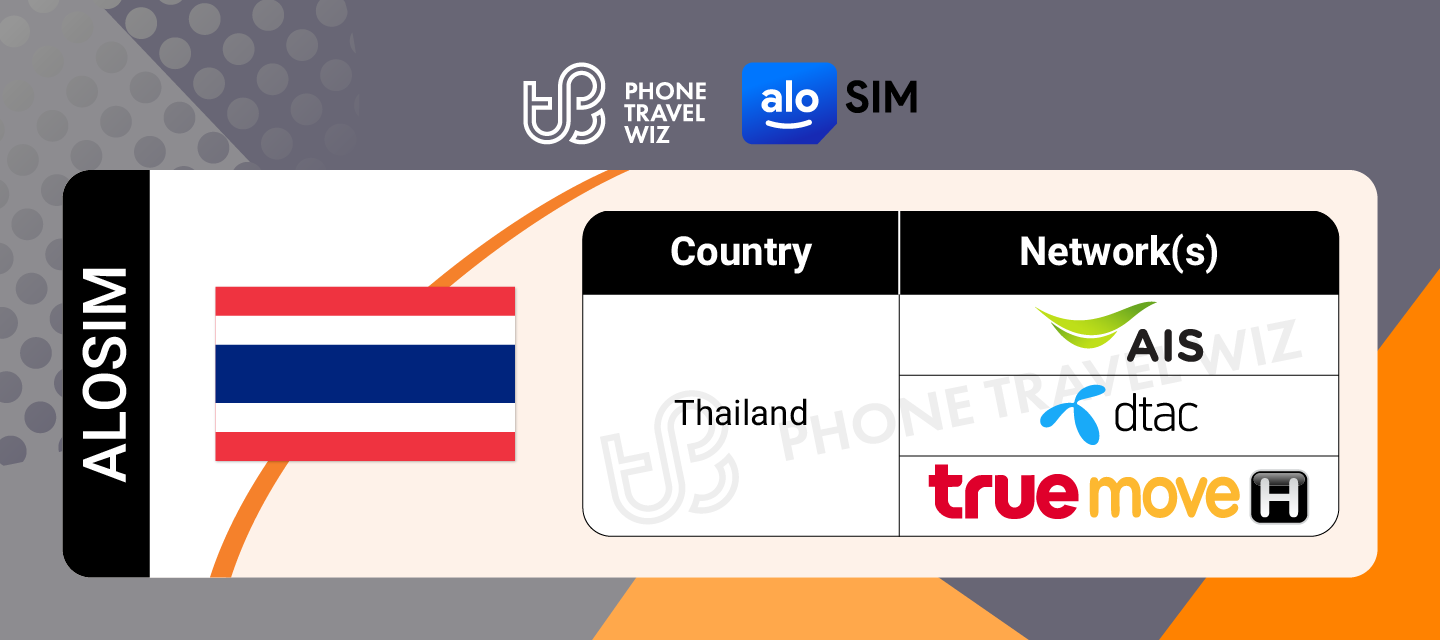 PHONE TRAVEL WIZ

alo SIM

ALOSIM

| Country | Network(s) |
|---|---|
| Thailand | AIS |
| | dtac |
| | true move H |

PHONE TRAVEL WIZ