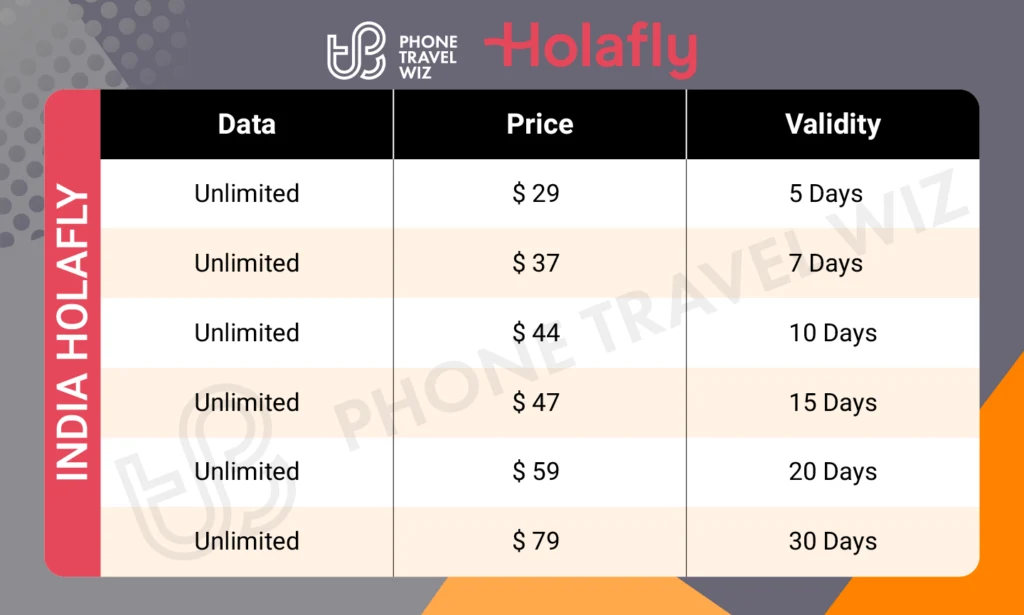 PHONE TRAVEL WIZ Holafly

INDIA HOLAFLY

| Data | Price | Validity |
|---|---|---|
| Unlimited | $ 29 | 5 Days |
| Unlimited | $ 37 | 7 Days |
| Unlimited | $ 44 | 10 Days |
| Unlimited | $ 47 | 15 Days |
| Unlimited | $ 59 | 20 Days |
| Unlimited | $ 79 | 30 Days |

PHONE TRAVEL WIZ