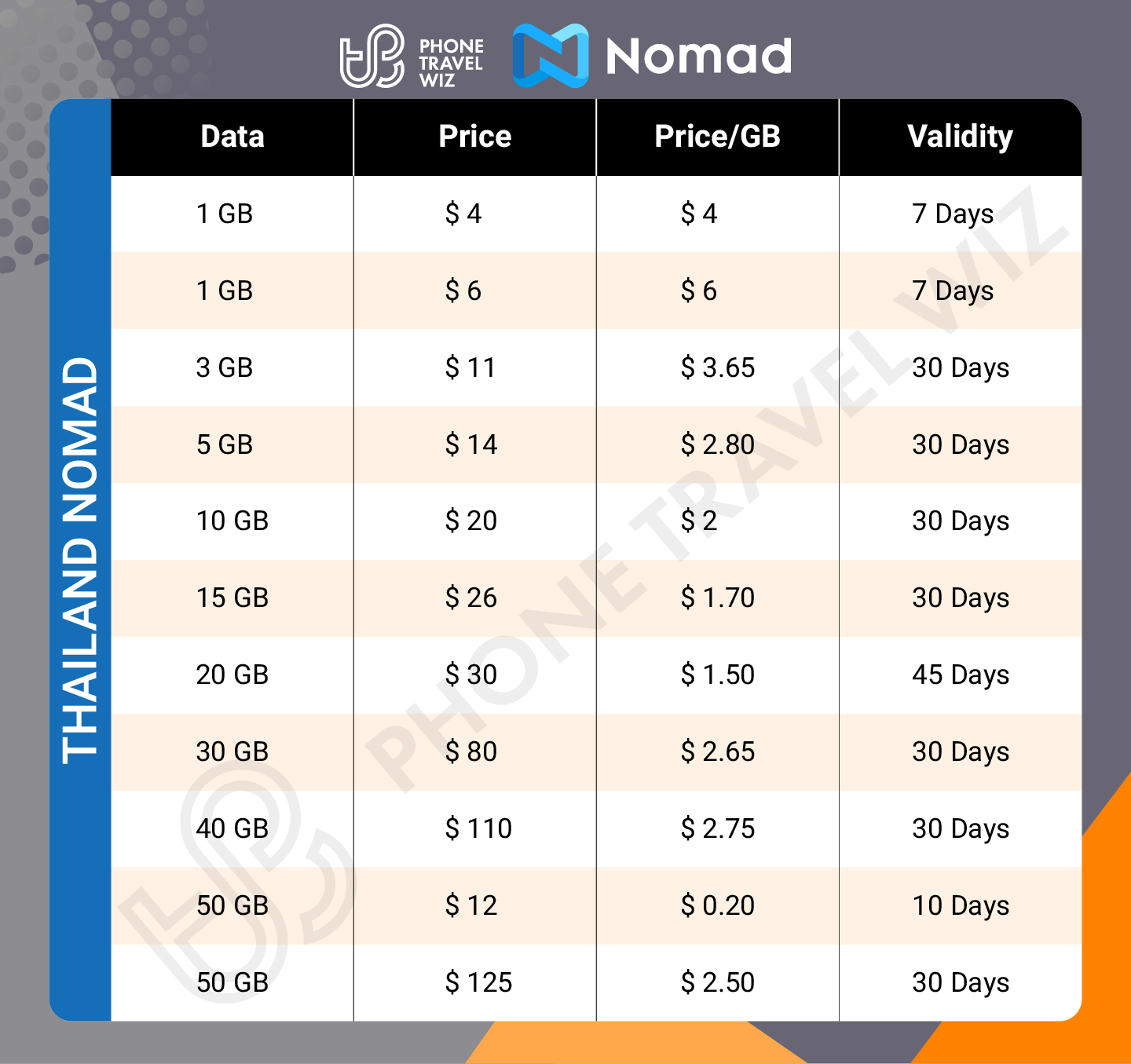 PHONE TRAVEL WIZ Nomad

THAILAND NOMAD

| Data | Price | Price/GB | Validity |
|---|---|---|---|
| 1 GB | $ 4 | $ 4 | 7 Days |
| 1 GB | $ 6 | $ 6 | 7 Days |
| 3 GB | $ 11 | $ 3.65 | 30 Days |
| 5 GB | $ 14 | $ 2.80 | 30 Days |
| 10 GB | $ 20 | $ 2 | 30 Days |
| 15 GB | $ 26 | $ 1.70 | 30 Days |
| 20 GB | $ 30 | $ 1.50 | 45 Days |
| 30 GB | $ 80 | $ 2.65 | 30 Days |
| 40 GB | $ 110 | $ 2.75 | 30 Days |
| 50 GB | $ 12 | $ 0.20 | 10 Days |
| 50 GB | $ 125 | $ 2.50 | 30 Days |

PHONE TRAVEL WIZ