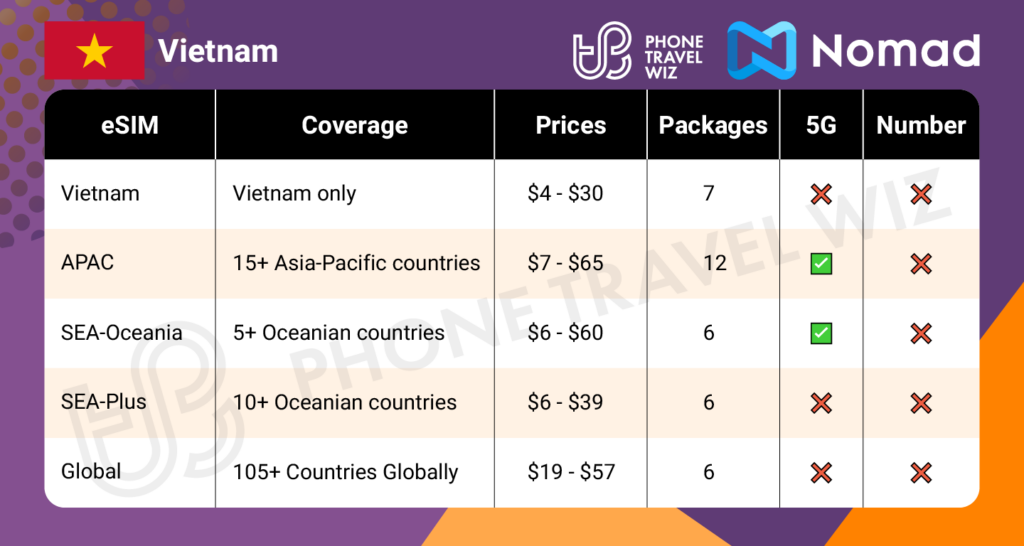 Vietnam

PHONE TRAVEL WIZ

Nomad

| eSIM | Coverage | Prices | Packages | 5G | Number |
|---|---|---|---|---|---|
| Vietnam | Vietnam only | \$4 - \$30 | 7 | ❌ | ❌ |
| APAC | 15+ Asia-Pacific countries | \$7 - \$65 | 12 | ✅ | ❌ |
| SEA-Oceania | 5+ Oceanian countries | \$6 - \$60 | 6 | ✅ | ❌ |
| SEA-Plus | 10+ Oceanian countries | \$6 - \$39 | 6 | ❌ | ❌ |
| Global | 105+ Countries Globally | \$19 - \$57 | 6 | ❌ | ❌ |

PHONE TRAVEL WIZ