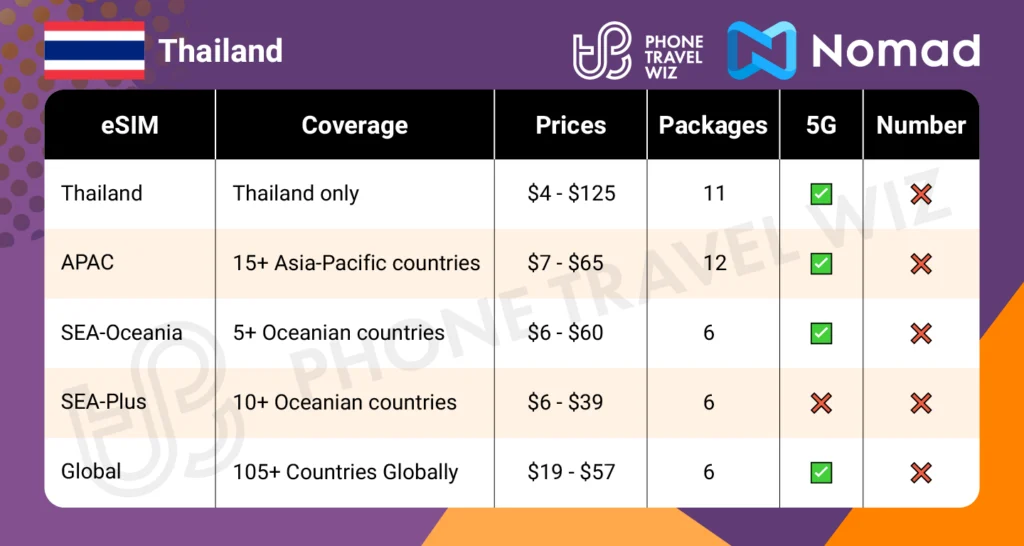 Thailand

PHONE TRAVEL WIZ

Nomad

| eSIM | Coverage | Prices | Packages | 5G | Number |
|---|---|---|---|---|---|
| Thailand | Thailand only | \$4 - \$125 | 11 | ✅ | ❌ |
| APAC | 15+ Asia-Pacific countries | \$7 - \$65 | 12 | ✅ | ❌ |
| SEA-Oceania | 5+ Oceanian countries | \$6 - \$60 | 6 | ✅ | ❌ |
| SEA-Plus | 10+ Oceanian countries | \$6 - \$39 | 6 | ❌ | ❌ |
| Global | 105+ Countries Globally | \$19 - \$57 | 6 | ✅ | ❌ |

PHONE TRAVEL WIZ